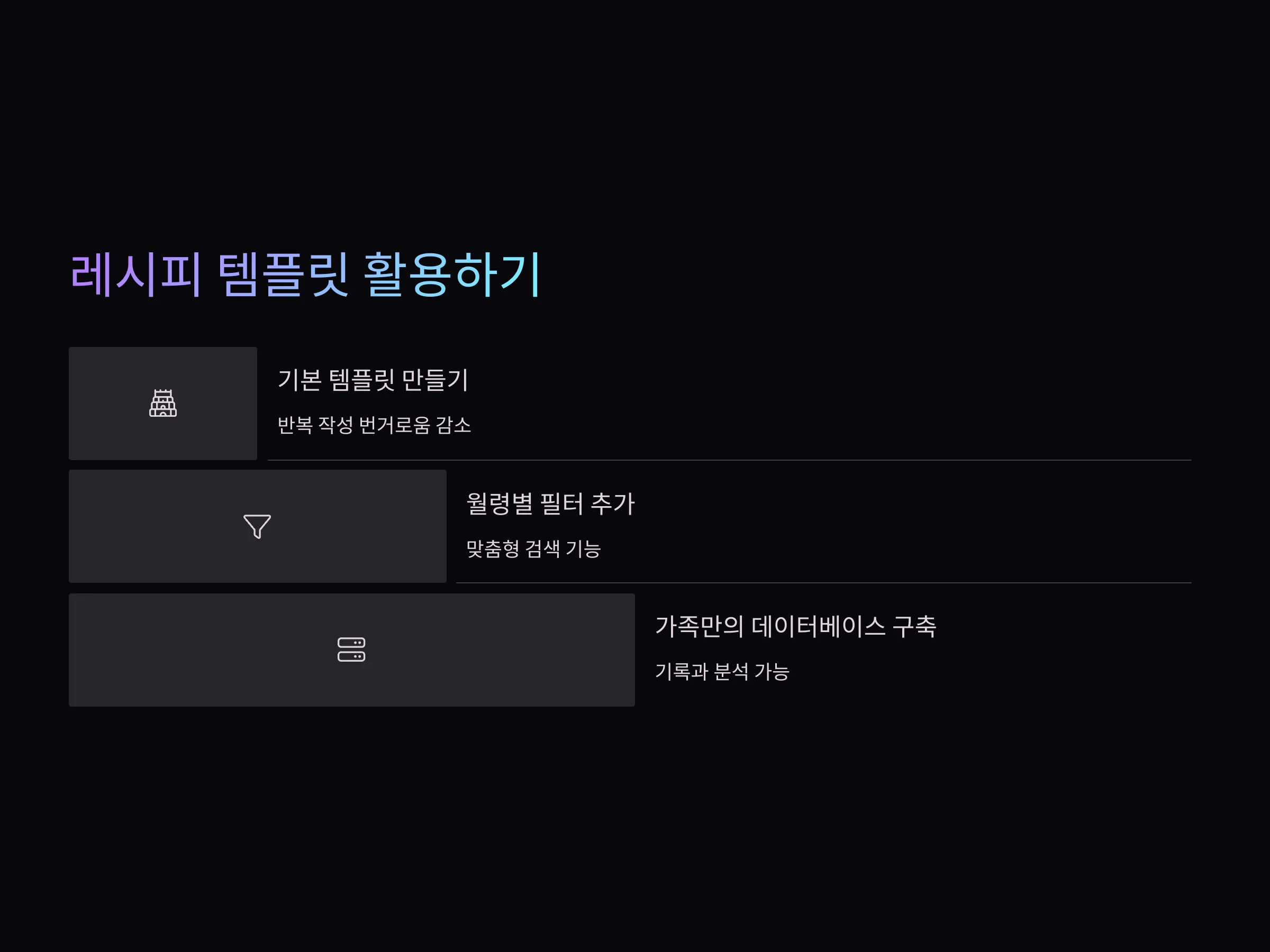 레시피 템플릿 활용하기

기본 템플릿 만들기

반복 작성 번거로움 감소

월령별 필터 추가

맞춤형 검색 기능

가족만의 데이터베이스 구축

기록과 분석 가능